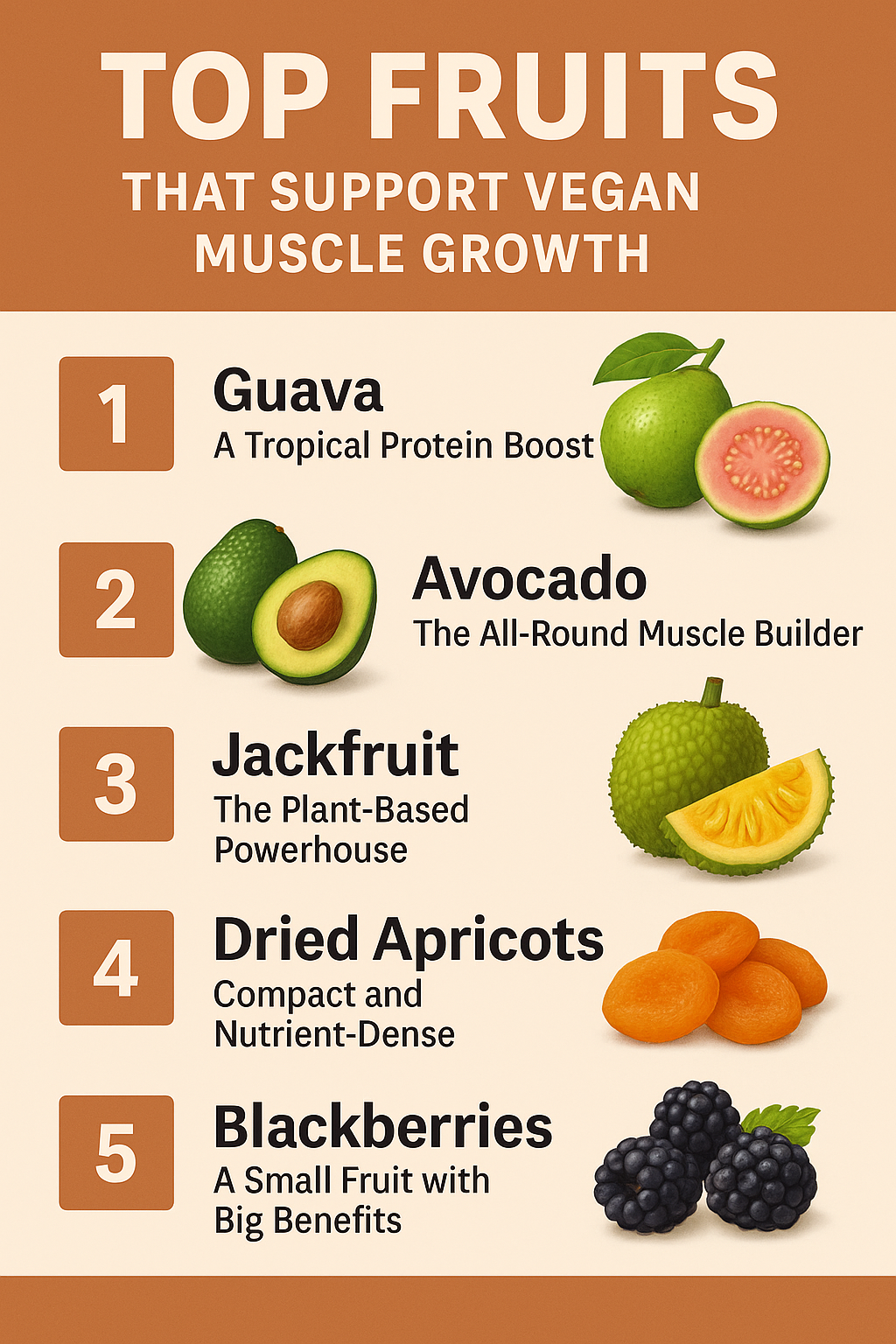 TOP FRUITS
THAT SUPPORT VEGAN MUSCLE GROWTH

1 Guava
A Tropical Protein Boost

2 Avocado
The All-Round Muscle Builder

3 Jackfruit
The Plant-Based Powerhouse

4 Dried Apricots
Compact and Nutrient-Dense

5 Blackberries
A Small Fruit with Big Benefits