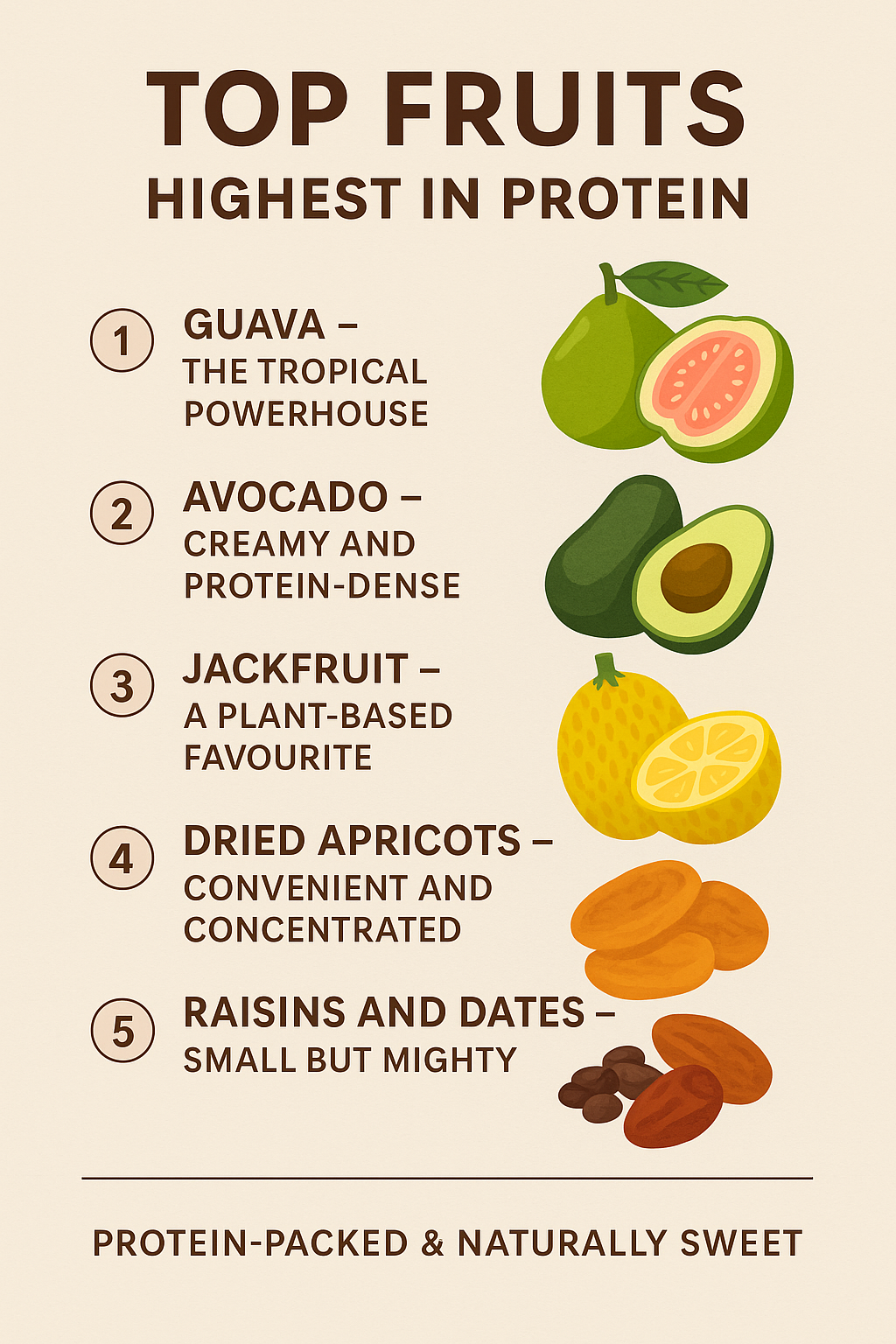 TOP FRUITS
HIGHEST IN PROTEIN

1 GUAVA – THE TROPICAL POWERHOUSE

2 AVOCADO – CREAMY AND PROTEIN-DENSE

3 JACKFRUIT – A PLANT-BASED FAVOURITE

4 DRIED APRICOTS – CONVENIENT AND CONCENTRATED

5 RAISINS AND DATES – SMALL BUT MIGHTY

PROTEIN-PACKED & NATURALLY SWEET