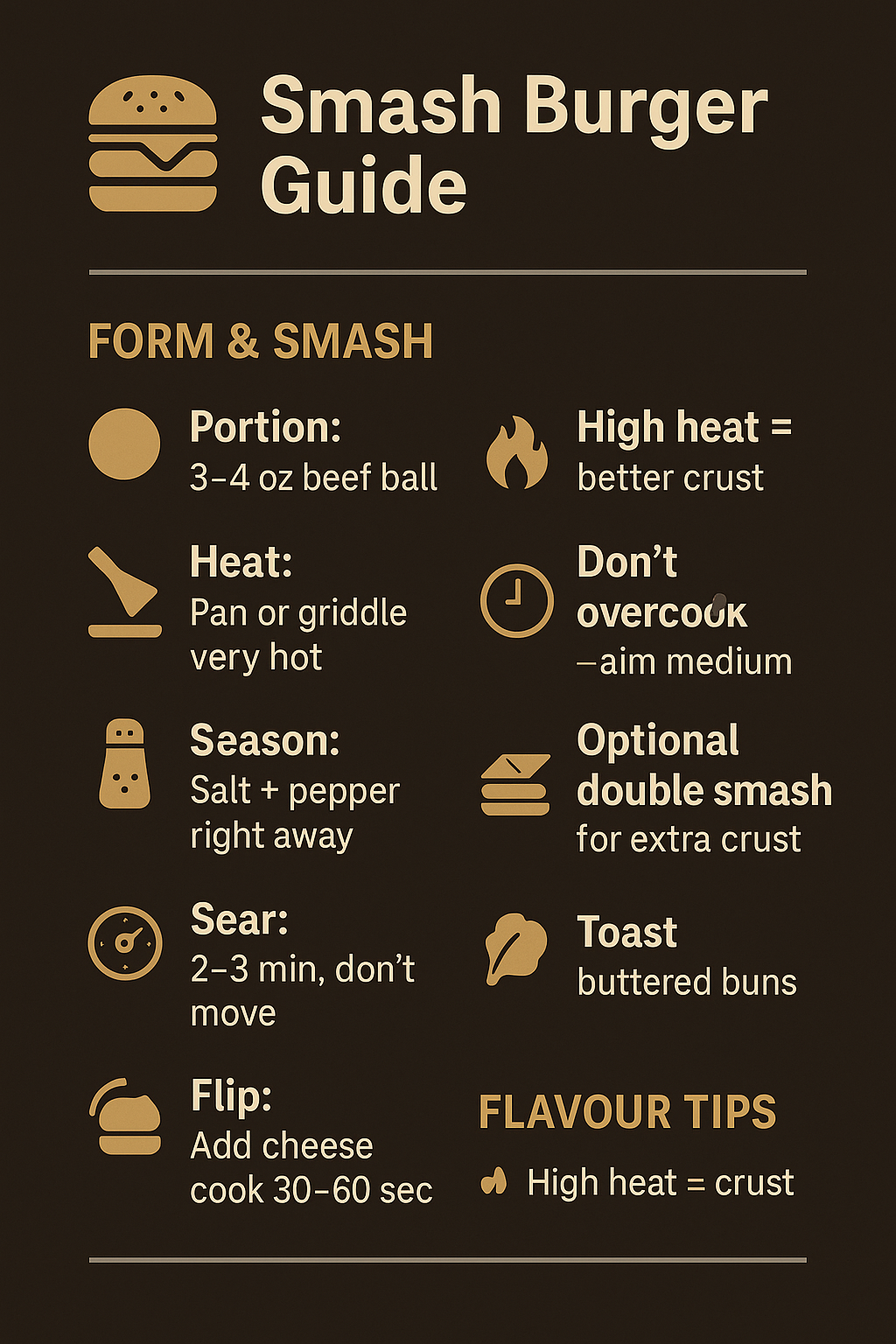 Smash Burger Guide

FORM & SMASH

Portion:
3–4 oz beef ball

Heat:
Pan or griddle very hot

Season:
Salt + pepper right away

Sear:
2–3 min, don't move

Flip:
Add cheese cook 30–60 sec

High heat = better crust

Don't overcook –aim medium

Optional double smash for extra crust

Toast buttered buns

FLAVOUR TIPS

High heat = crust