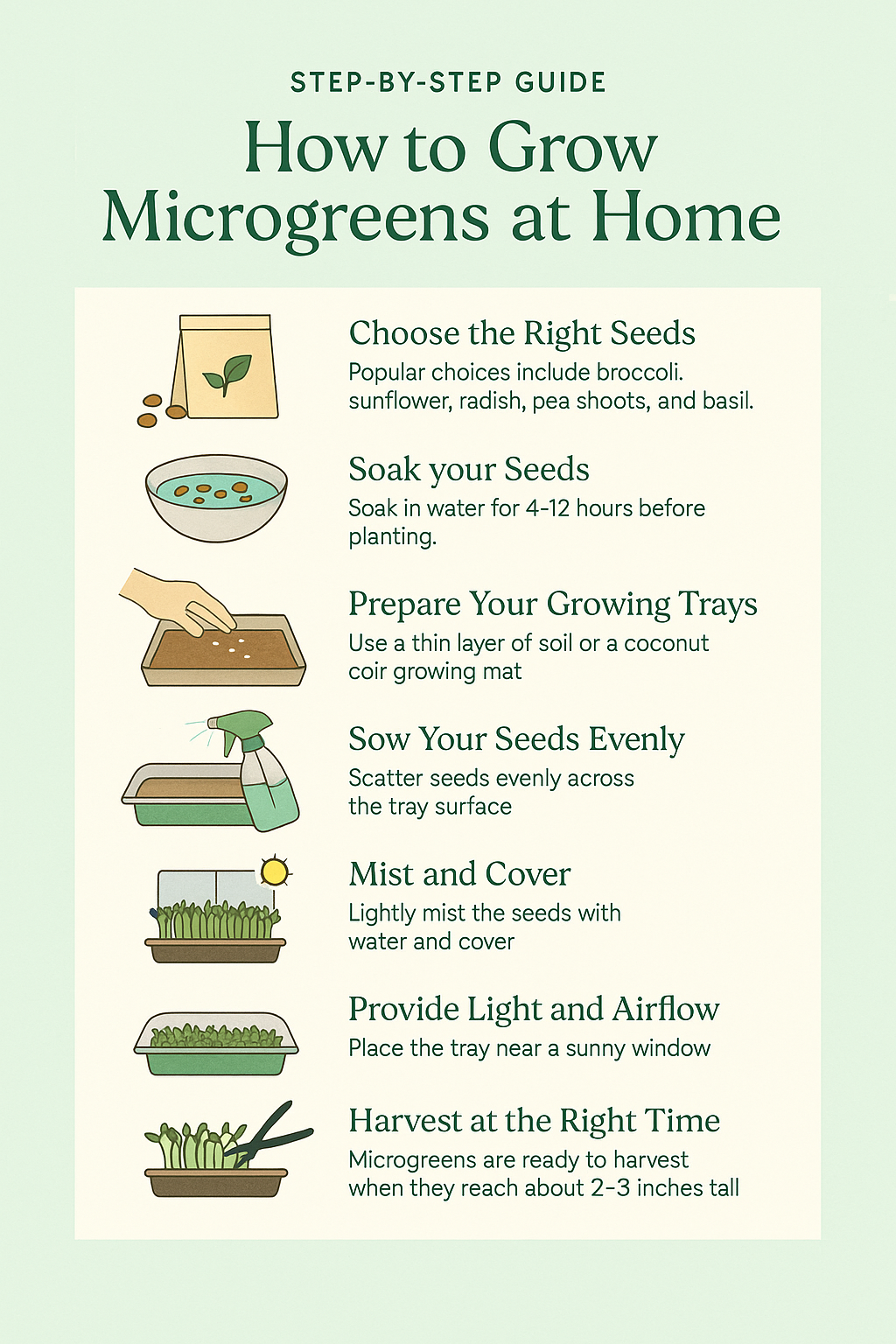 STEP-BY-STEP GUIDE

How to Grow Microgreens at Home

Choose the Right Seeds
Popular choices include broccoli. sunflower, radish, pea shoots, and basil.

Soak your Seeds
Soak in water for 4-12 hours before planting.

Prepare Your Growing Trays
Use a thin layer of soil or a coconut coir growing mat

Sow Your Seeds Evenly
Scatter seeds evenly across the tray surface

Mist and Cover
Lightly mist the seeds with water and cover

Provide Light and Airflow
Place the tray near a sunny window

Harvest at the Right Time
Microgreens are ready to harvest when they reach about 2-3 inches tall