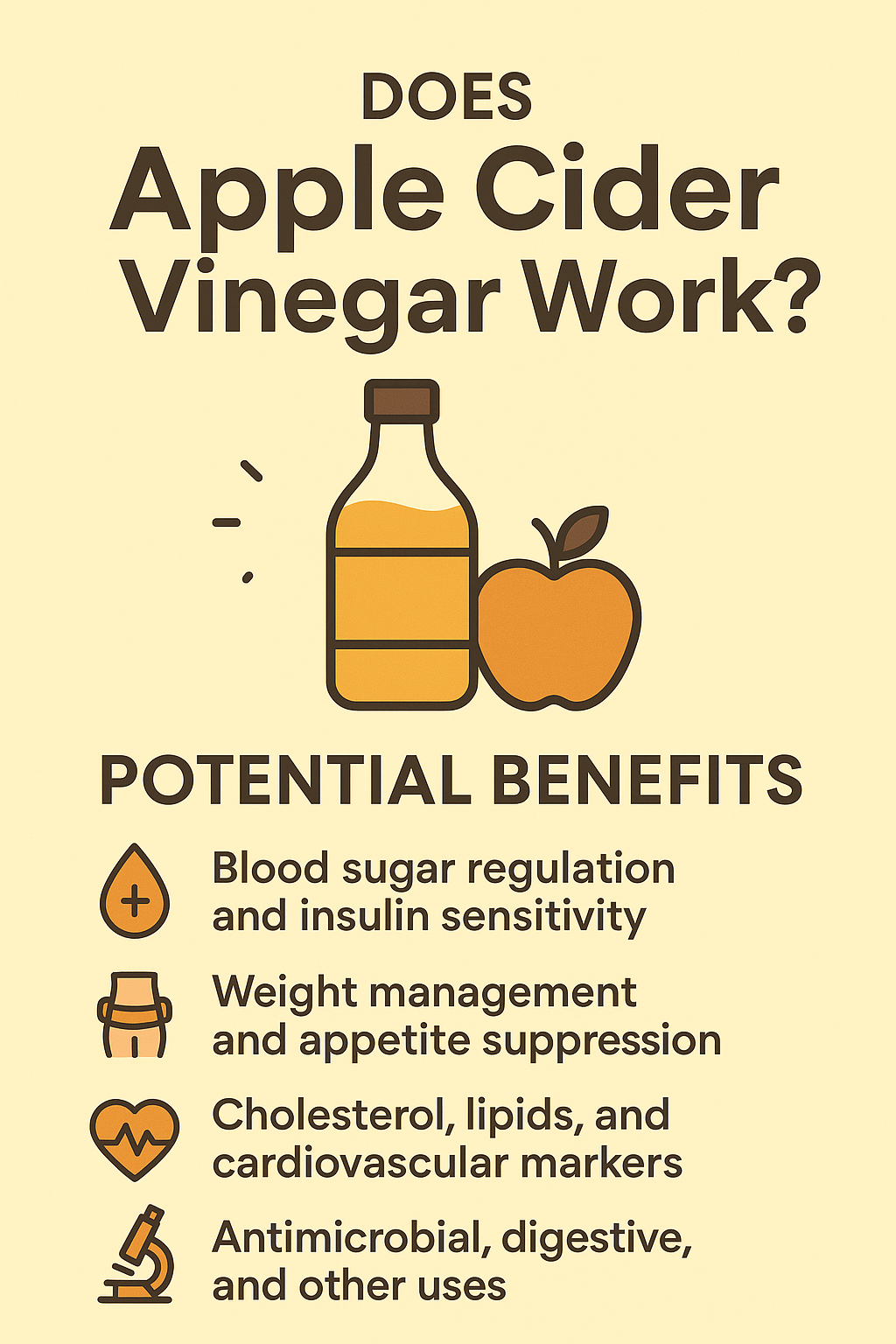 DOES
Apple Cider
Vinegar Work?

POTENTIAL BENEFITS

Blood sugar regulation and insulin sensitivity

Weight management and appetite suppression

Cholesterol, lipids, and cardiovascular markers

Antimicrobial, digestive, and other uses