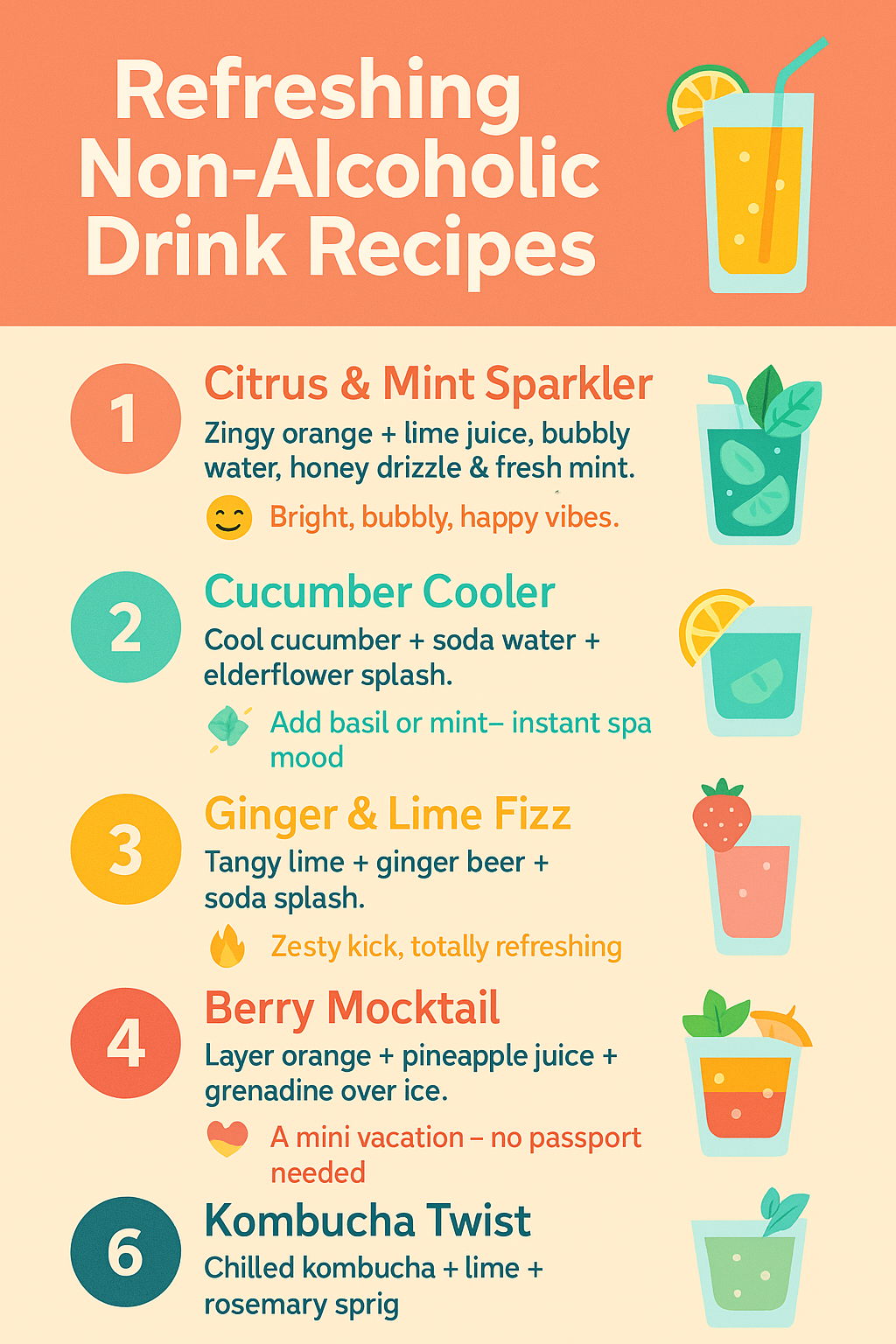 Refreshing Non-Alcoholic Drink Recipes

1
Citrus & Mint Sparkler
Zingy orange + lime juice, bubbly water, honey drizzle & fresh mint.
Bright, bubbly, happy vibes.

2
Cucumber Cooler
Cool cucumber + soda water + elderflower splash.
Add basil or mint– instant spa mood

3
Ginger & Lime Fizz
Tangy lime + ginger beer + soda splash.
Zesty kick, totally refreshing

4
Berry Mocktail
Layer orange + pineapple juice + grenadine over ice.
A mini vacation – no passport needed

6
Kombucha Twist
Chilled kombucha + lime + rosemary sprig