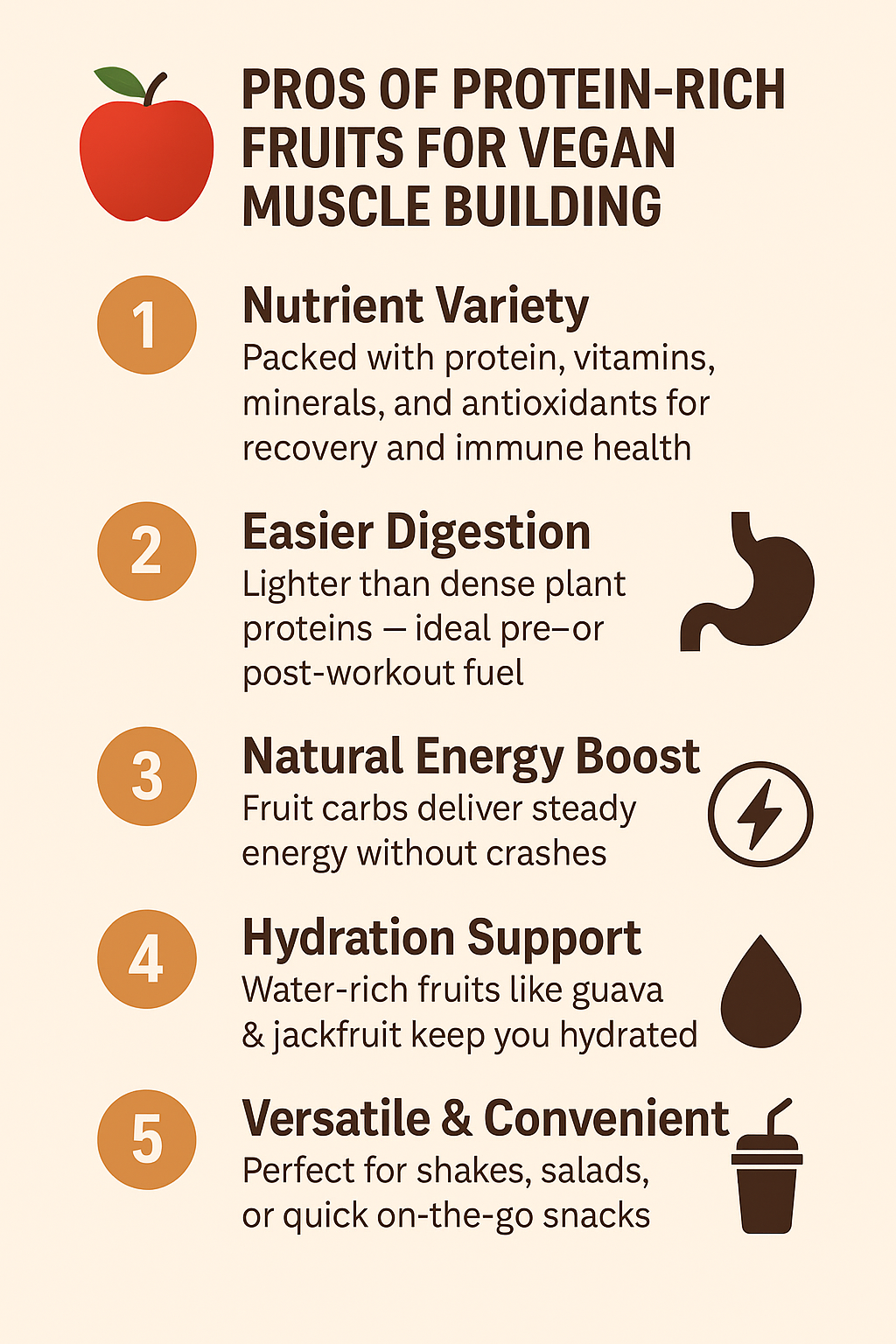 PROS OF PROTEIN-RICH FRUITS FOR VEGAN MUSCLE BUILDING

1

Nutrient Variety

Packed with protein, vitamins, minerals, and antioxidants for recovery and immune health

2

Easier Digestion

Lighter than dense plant proteins — ideal pre–or post-workout fuel

3

Natural Energy Boost

Fruit carbs deliver steady energy without crashes

4

Hydration Support

Water-rich fruits like guava & jackfruit keep you hydrated

5

Versatile & Convenient

Perfect for shakes, salads, or quick on-the-go snacks