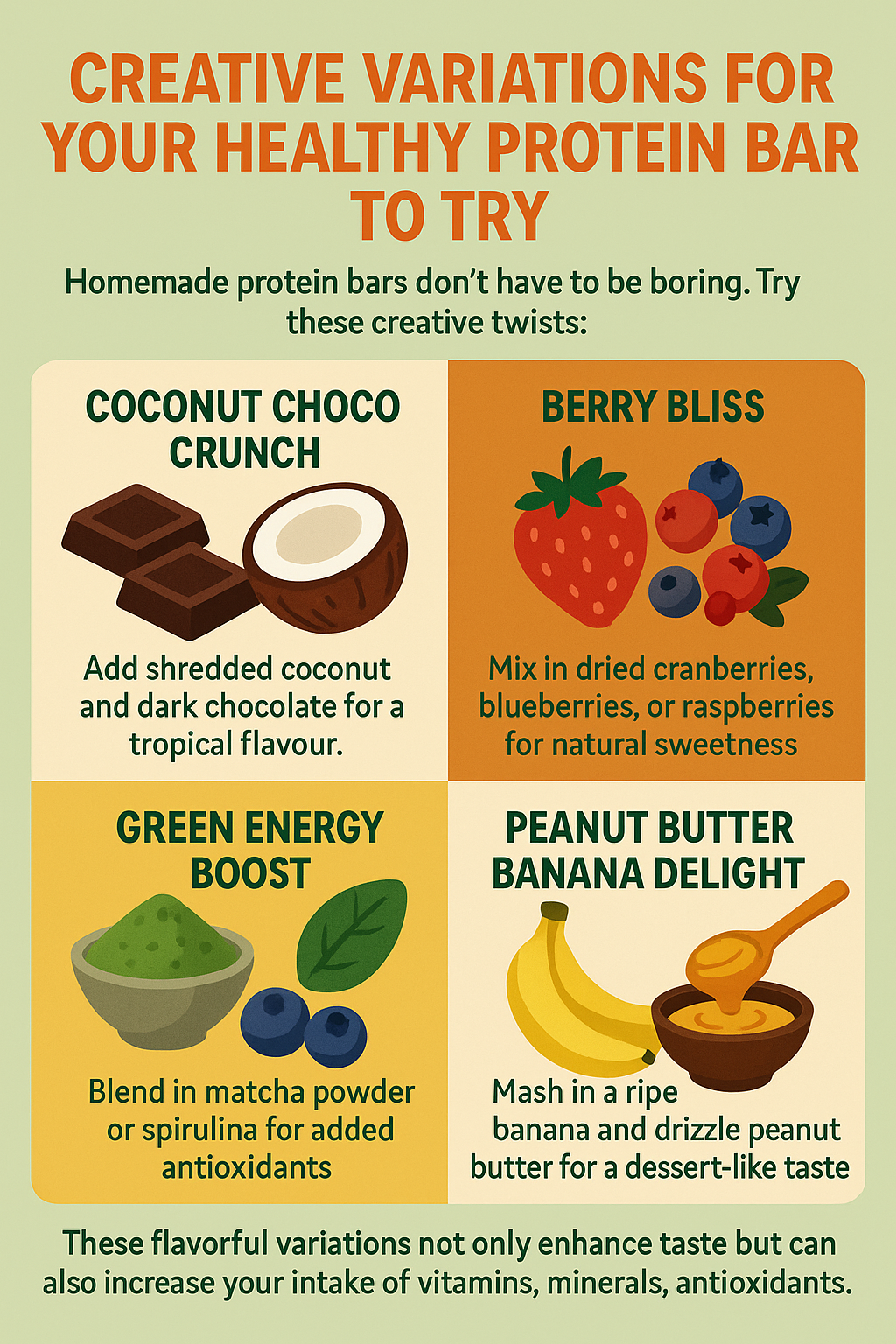 CREATIVE VARIATIONS FOR YOUR HEALTHY PROTEIN BAR TO TRY

Homemade protein bars don't have to be boring. Try these creative twists:

COCONUT CHOCO CRUNCH

Add shredded coconut and dark chocolate for a tropical flavour.

BERRY BLISS

Mix in dried cranberries, blueberries, or raspberries for natural sweetness

GREEN ENERGY BOOST

Blend in matcha powder or spirulina for added antioxidants

PEANUT BUTTER BANANA DELIGHT

Mash in a ripe banana and drizzle peanut butter for a dessert-like taste

These flavorful variations not only enhance taste but can also increase your intake of vitamins, minerals, antioxidants.