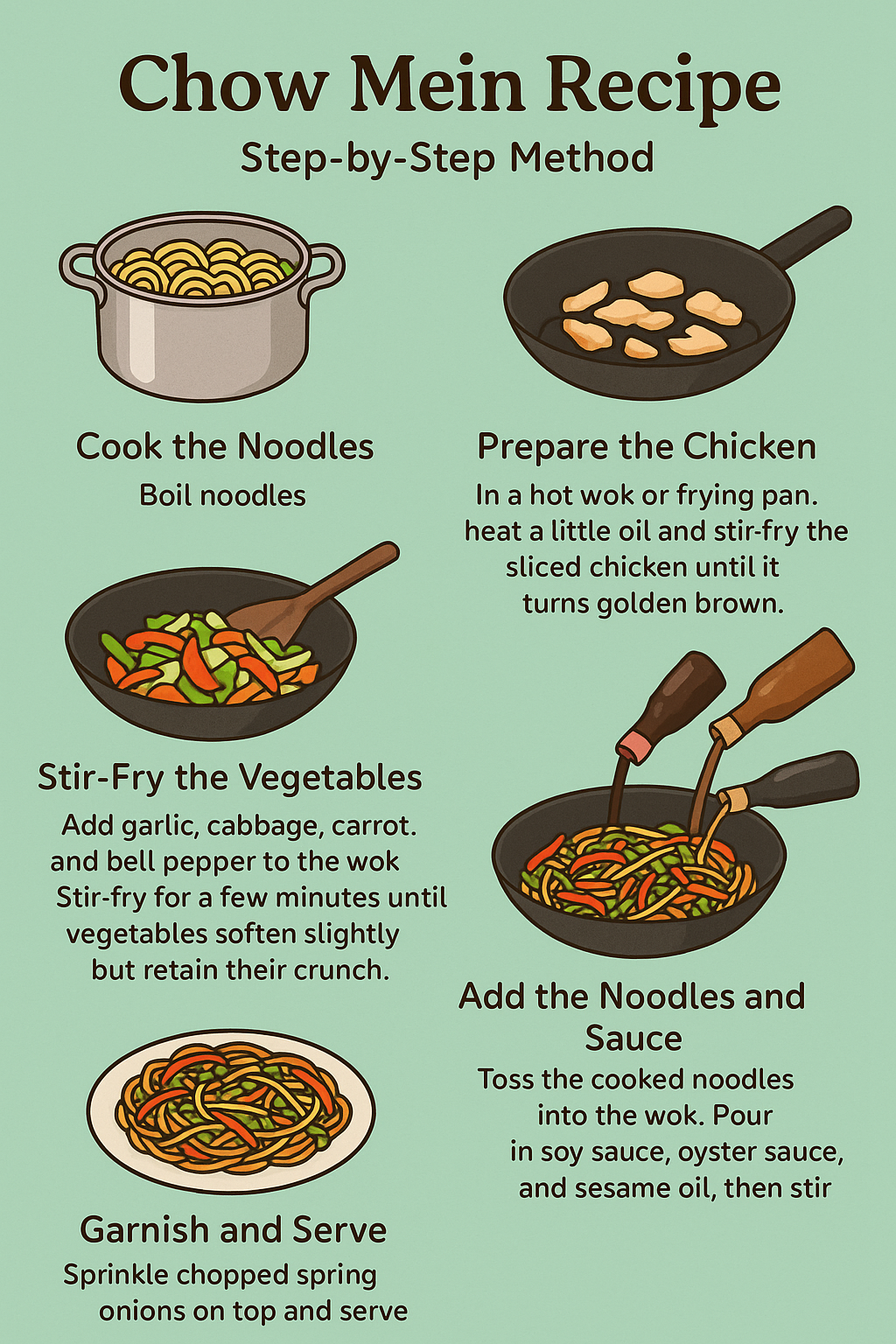 Chow Mein Recipe

Step-by-Step Method

Cook the Noodles

Boil noodles

Prepare the Chicken

In a hot wok or frying pan. heat a little oil and stir-fry the sliced chicken until it turns golden brown.

Stir-Fry the Vegetables

Add garlic, cabbage, carrot. and bell pepper to the wok Stir-fry for a few minutes until vegetables soften slightly but retain their crunch.

Add the Noodles and Sauce

Toss the cooked noodles into the wok. Pour in soy sauce, oyster sauce, and sesame oil, then stir

Garnish and Serve

Sprinkle chopped spring onions on top and serve